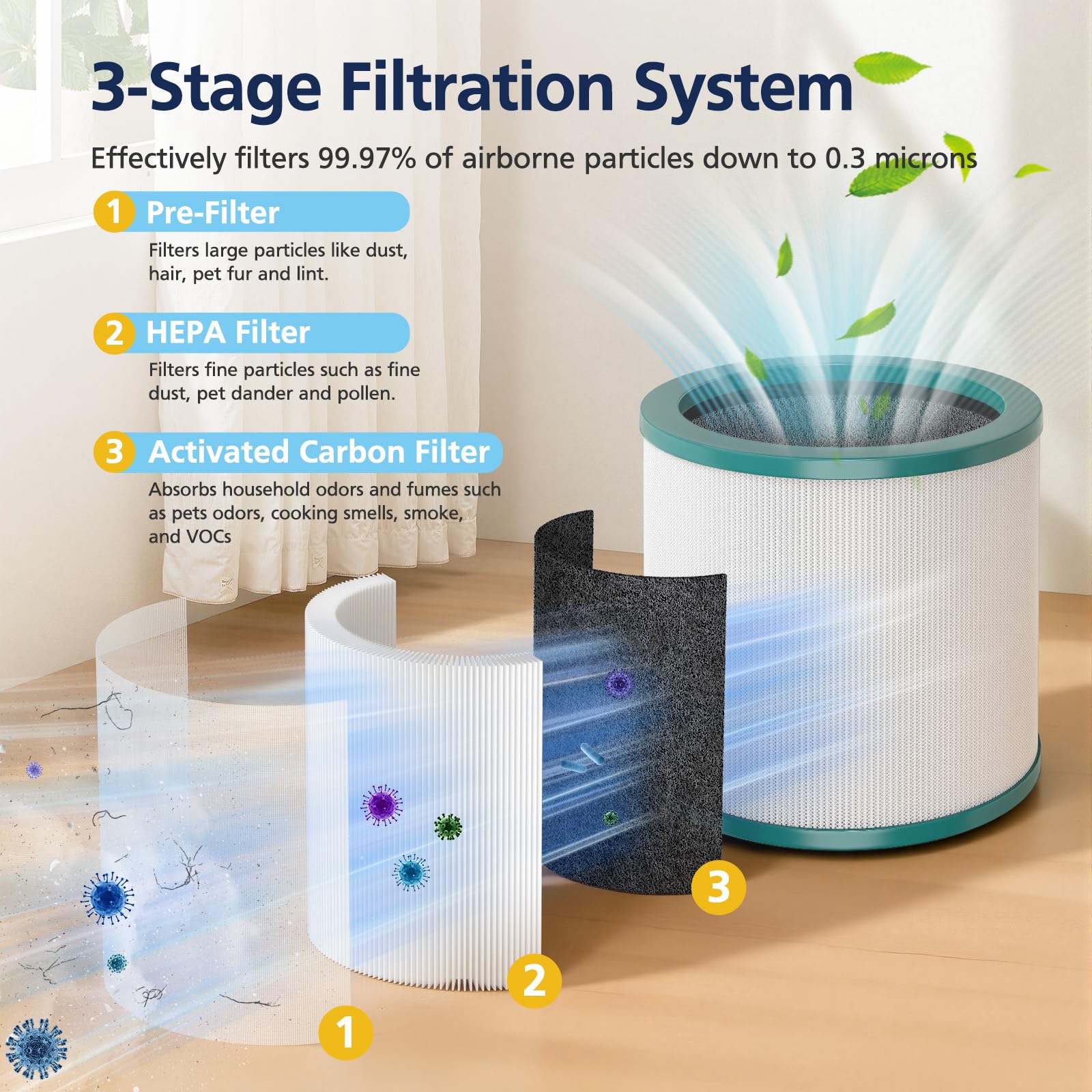 3-Stage Filtration System

Effectively filters 99.97% of airborne particles down to 0.3 microns

1 Pre-Filter

Filters large particles like dust, hair, pet fur and lint.

2 HEPA Filter

Filters fine particles such as fine dust, pet dander and pollen.

3 Activated Carbon Filter

Absorbs household odors and fumes such as pets odors, cooking smells, smoke, and VOCs

3

2

1